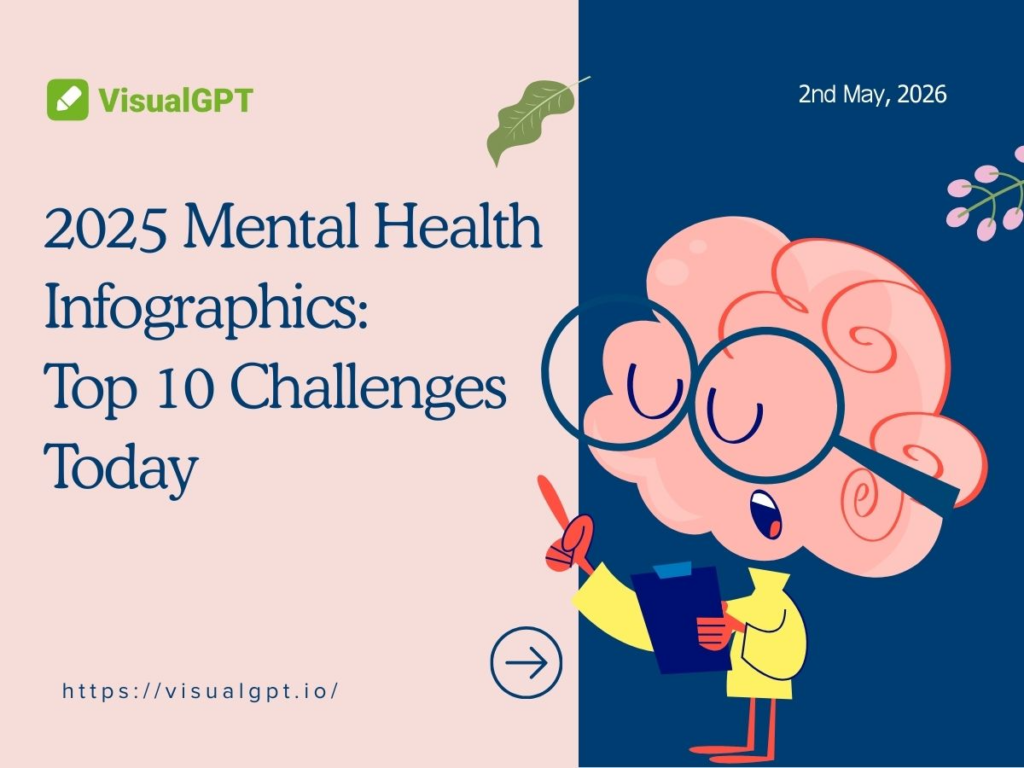 VisualGPT

2nd May, 2026

2025 Mental Health Infographics: Top 10 Challenges Today

https://visualgpt.io/